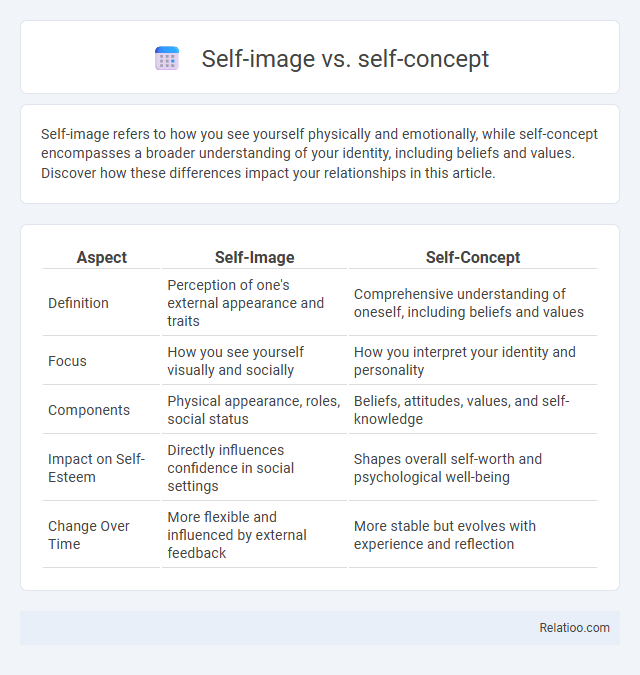 Self-image vs. self-concept

Self-image refers to how you see yourself physically and emotionally, while self-concept encompasses a broader understanding of your identity, including beliefs and values. Discover how these differences impact your relationships in this article.

| Aspect | Self-Image | Self-Concept |
|---|---|---|
| Definition | Perception of one's external appearance and traits | Comprehensive understanding of oneself, including beliefs and values |
| Focus | How you see yourself visually and socially | How you interpret your identity and personality |
| Components | Physical appearance, roles, social status | Beliefs, attitudes, values, and self-knowledge |
| Impact on Self-Esteem | Directly influences confidence in social settings | Shapes overall self-worth and psychological well-being |
| Change Over Time | More flexible and influenced by external feedback | More stable but evolves with experience and reflection |

Relatioo.com