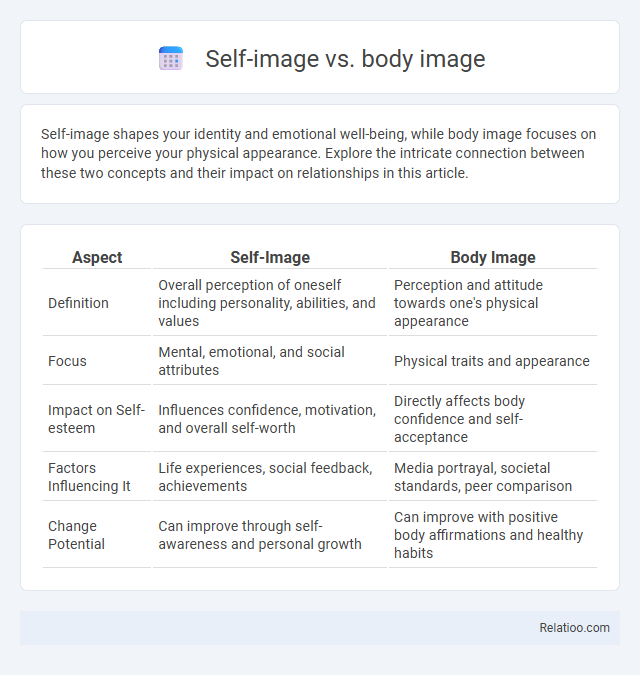 Self-image vs. body image

Self-image shapes your identity and emotional well-being, while body image focuses on how you perceive your physical appearance. Explore the intricate connection between these two concepts and their impact on relationships in this article.

| Aspect | Self-Image | Body Image |
|---|---|---|
| Definition | Overall perception of oneself including personality, abilities, and values | Perception and attitude towards one's physical appearance |
| Focus | Mental, emotional, and social attributes | Physical traits and appearance |
| Impact on Self-esteem | Influences confidence, motivation, and overall self-worth | Directly affects body confidence and self-acceptance |
| Factors Influencing It | Life experiences, social feedback, achievements | Media portrayal, societal standards, peer comparison |
| Change Potential | Can improve through self-awareness and personal growth | Can improve with positive body affirmations and healthy habits |

Relatioo.com