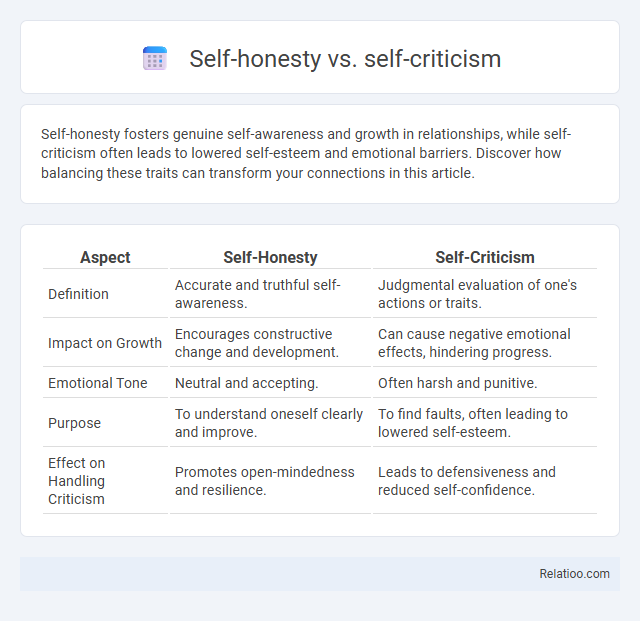 Self-honesty vs. self-criticism

Self-honesty fosters genuine self-awareness and growth in relationships, while self-criticism often leads to lowered self-esteem and emotional barriers. Discover how balancing these traits can transform your connections in this article.

| Aspect | Self-Honesty | Self-Criticism |
|---|---|---|
| Definition | Accurate and truthful self-awareness. | Judgmental evaluation of one's actions or traits. |
| Impact on Growth | Encourages constructive change and development. | Can cause negative emotional effects, hindering progress. |
| Emotional Tone | Neutral and accepting. | Often harsh and punitive. |
| Purpose | To understand oneself clearly and improve. | To find faults, often leading to lowered self-esteem. |
| Effect on Handling Criticism | Promotes open-mindedness and resilience. | Leads to defensiveness and reduced self-confidence. |

Relatioo.com