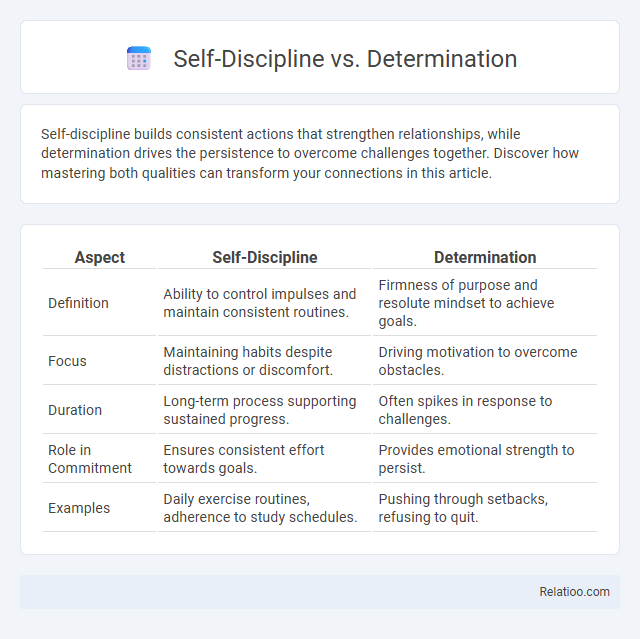 Self-Discipline vs. Determination

Self-discipline builds consistent actions that strengthen relationships, while determination drives the persistence to overcome challenges together. Discover how mastering both qualities can transform your connections in this article.

| Aspect | Self-Discipline | Determination |
|---|---|---|
| Definition | Ability to control impulses and maintain consistent routines. | Firmness of purpose and resolute mindset to achieve goals. |
| Focus | Maintaining habits despite distractions or discomfort. | Driving motivation to overcome obstacles. |
| Duration | Long-term process supporting sustained progress. | Often spikes in response to challenges. |
| Role in Commitment | Ensures consistent effort towards goals. | Provides emotional strength to persist. |
| Examples | Daily exercise routines, adherence to study schedules. | Pushing through setbacks, refusing to quit. |

Relatioo.com