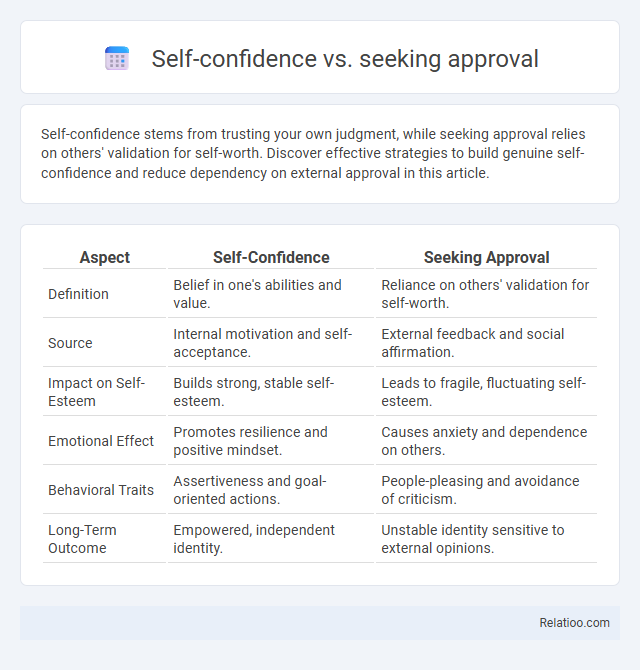 Self-confidence vs. seeking approval

Self-confidence stems from trusting your own judgment, while seeking approval relies on others' validation for self-worth. Discover effective strategies to build genuine self-confidence and reduce dependency on external approval in this article.

| Aspect | Self-Confidence | Seeking Approval |
|---|---|---|
| Definition | Belief in one's abilities and value. | Reliance on others' validation for self-worth. |
| Source | Internal motivation and self-acceptance. | External feedback and social affirmation. |
| Impact on Self-Esteem | Builds strong, stable self-esteem. | Leads to fragile, fluctuating self-esteem. |
| Emotional Effect | Promotes resilience and positive mindset. | Causes anxiety and dependence on others. |
| Behavioral Traits | Assertiveness and goal-oriented actions. | People-pleasing and avoidance of criticism. |
| Long-Term Outcome | Empowered, independent identity. | Unstable identity sensitive to external opinions. |

Relatioo.com