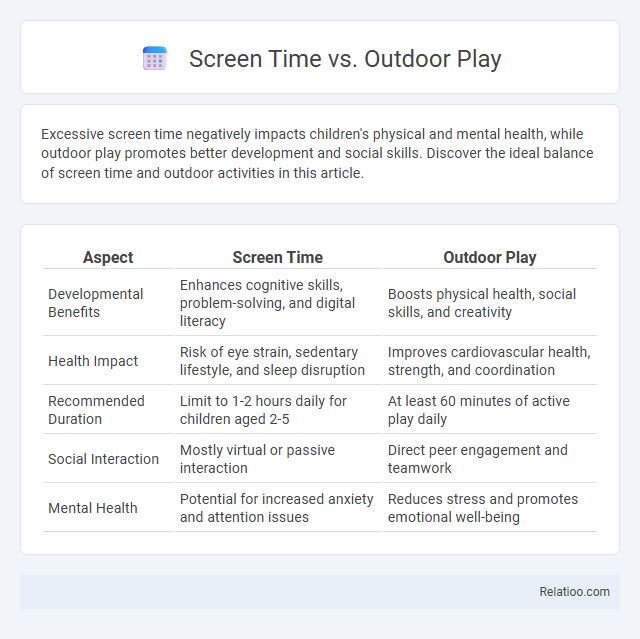 Screen Time vs. Outdoor Play

Excessive screen time negatively impacts children's physical and mental health, while outdoor play promotes better development and social skills. Discover the ideal balance of screen time and outdoor activities in this article.

| Aspect | Screen Time | Outdoor Play |
|---|---|---|
| Developmental Benefits | Enhances cognitive skills, problem-solving, and digital literacy | Boosts physical health, social skills, and creativity |
| Health Impact | Risk of eye strain, sedentary lifestyle, and sleep disruption | Improves cardiovascular health, strength, and coordination |
| Recommended Duration | Limit to 1-2 hours daily for children aged 2-5 | At least 60 minutes of active play daily |
| Social Interaction | Mostly virtual or passive interaction | Direct peer engagement and teamwork |
| Mental Health | Potential for increased anxiety and attention issues | Reduces stress and promotes emotional well-being |

Relatioo.com