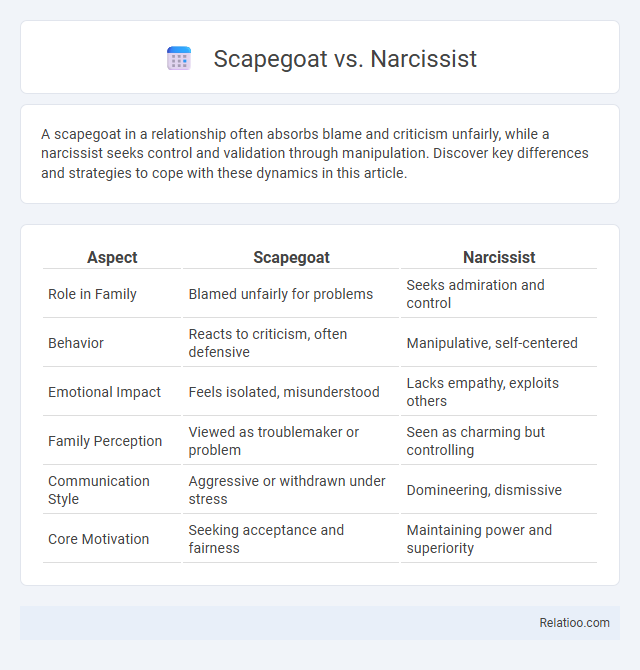 Scapegoat vs. Narcissist

A scapegoat in a relationship often absorbs blame and criticism unfairly, while a narcissist seeks control and validation through manipulation. Discover key differences and strategies to cope with these dynamics in this article.

| Aspect | Scapegoat | Narcissist |
|---|---|---|
| Role in Family | Blamed unfairly for problems | Seeks admiration and control |
| Behavior | Reacts to criticism, often defensive | Manipulative, self-centered |
| Emotional Impact | Feels isolated, misunderstood | Lacks empathy, exploits others |
| Family Perception | Viewed as troublemaker or problem | Seen as charming but controlling |
| Communication Style | Aggressive or withdrawn under stress | Domineering, dismissive |
| Core Motivation | Seeking acceptance and fairness | Maintaining power and superiority |

Relatioo.com