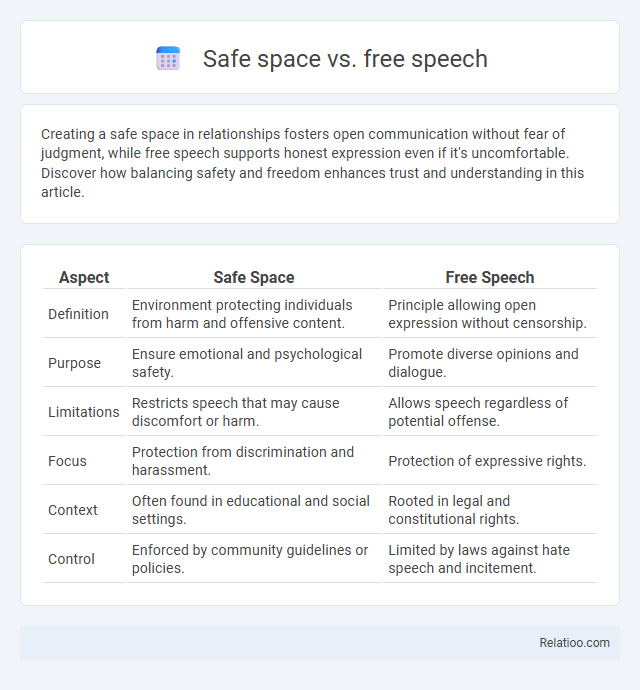 Safe space vs. free speech

Creating a safe space in relationships fosters open communication without fear of judgment, while free speech supports honest expression even if it's uncomfortable. Discover how balancing safety and freedom enhances trust and understanding in this article.

| Aspect | Safe Space | Free Speech |
|---|---|---|
| Definition | Environment protecting individuals from harm and offensive content. | Principle allowing open expression without censorship. |
| Purpose | Ensure emotional and psychological safety. | Promote diverse opinions and dialogue. |
| Limitations | Restricts speech that may cause discomfort or harm. | Allows speech regardless of potential offense. |
| Focus | Protection from discrimination and harassment. | Protection of expressive rights. |
| Context | Often found in educational and social settings. | Rooted in legal and constitutional rights. |
| Control | Enforced by community guidelines or policies. | Limited by laws against hate speech and incitement. |

Relatioo.com