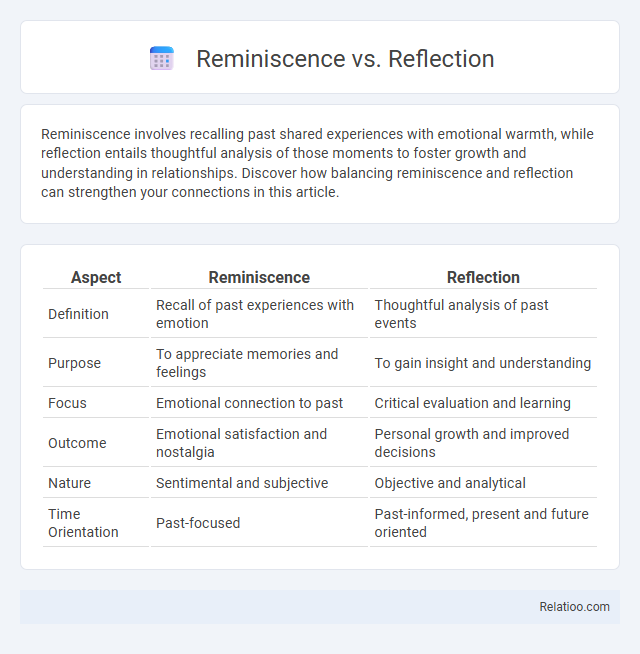 Reminiscence vs. Reflection

Reminiscence involves recalling past shared experiences with emotional warmth, while reflection entails thoughtful analysis of those moments to foster growth and understanding in relationships. Discover how balancing reminiscence and reflection can strengthen your connections in this article.

| Aspect | Reminiscence | Reflection |
|---|---|---|
| Definition | Recall of past experiences with emotion | Thoughtful analysis of past events |
| Purpose | To appreciate memories and feelings | To gain insight and understanding |
| Focus | Emotional connection to past | Critical evaluation and learning |
| Outcome | Emotional satisfaction and nostalgia | Personal growth and improved decisions |
| Nature | Sentimental and subjective | Objective and analytical |
| Time Orientation | Past-focused | Past-informed, present and future oriented |

Relatioo.com