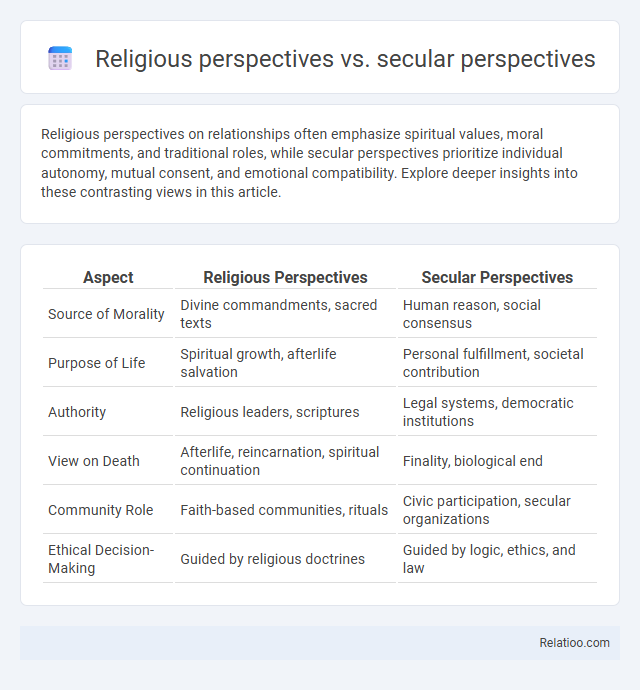 Religious perspectives vs. secular perspectives

Religious perspectives on relationships often emphasize spiritual values, moral commitments, and traditional roles, while secular perspectives prioritize individual autonomy, mutual consent, and emotional compatibility. Explore deeper insights into these contrasting views in this article.

| Aspect | Religious Perspectives | Secular Perspectives |
|---|---|---|
| Source of Morality | Divine commandments, sacred texts | Human reason, social consensus |
| Purpose of Life | Spiritual growth, afterlife salvation | Personal fulfillment, societal contribution |
| Authority | Religious leaders, scriptures | Legal systems, democratic institutions |
| View on Death | Afterlife, reincarnation, spiritual continuation | Finality, biological end |
| Community Role | Faith-based communities, rituals | Civic participation, secular organizations |
| Ethical Decision-Making | Guided by religious doctrines | Guided by logic, ethics, and law |

Relatioo.com