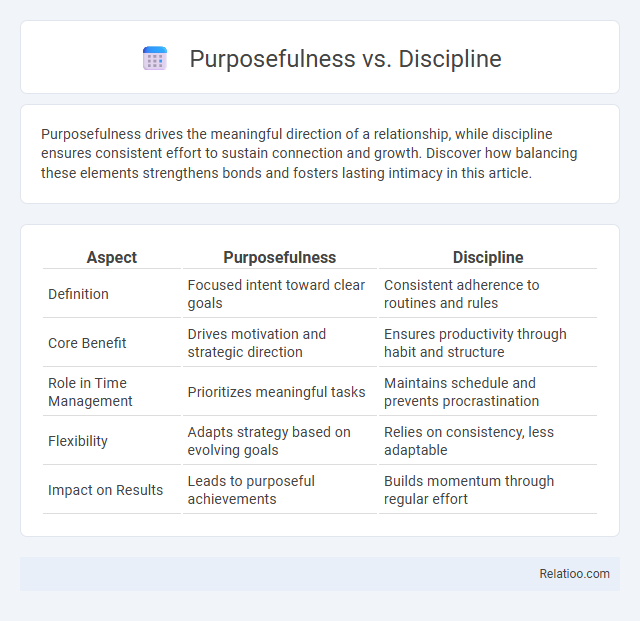 Purposefulness vs. Discipline

Purposefulness drives the meaningful direction of a relationship, while discipline ensures consistent effort to sustain connection and growth. Discover how balancing these elements strengthens bonds and fosters lasting intimacy in this article.

| Aspect | Purposefulness | Discipline |
|---|---|---|
| Definition | Focused intent toward clear goals | Consistent adherence to routines and rules |
| Core Benefit | Drives motivation and strategic direction | Ensures productivity through habit and structure |
| Role in Time Management | Prioritizes meaningful tasks | Maintains schedule and prevents procrastination |
| Flexibility | Adapts strategy based on evolving goals | Relies on consistency, less adaptable |
| Impact on Results | Leads to purposeful achievements | Builds momentum through regular effort |

Relatioo.com