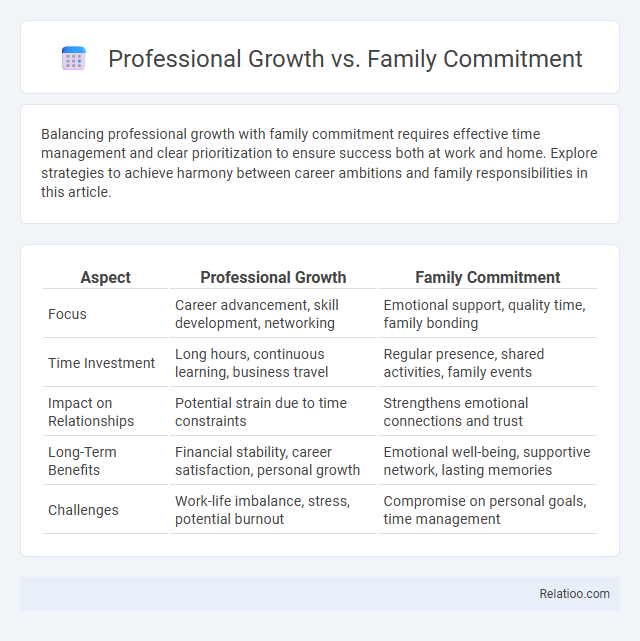 Professional Growth vs. Family Commitment

Balancing professional growth with family commitment requires effective time management and clear prioritization to ensure success both at work and home. Explore strategies to achieve harmony between career ambitions and family responsibilities in this article.

| Aspect | Professional Growth | Family Commitment |
|---|---|---|
| Focus | Career advancement, skill development, networking | Emotional support, quality time, family bonding |
| Time Investment | Long hours, continuous learning, business travel | Regular presence, shared activities, family events |
| Impact on Relationships | Potential strain due to time constraints | Strengthens emotional connections and trust |
| Long-Term Benefits | Financial stability, career satisfaction, personal growth | Emotional well-being, supportive network, lasting memories |
| Challenges | Work-life imbalance, stress, potential burnout | Compromise on personal goals, time management |

Relatioo.com