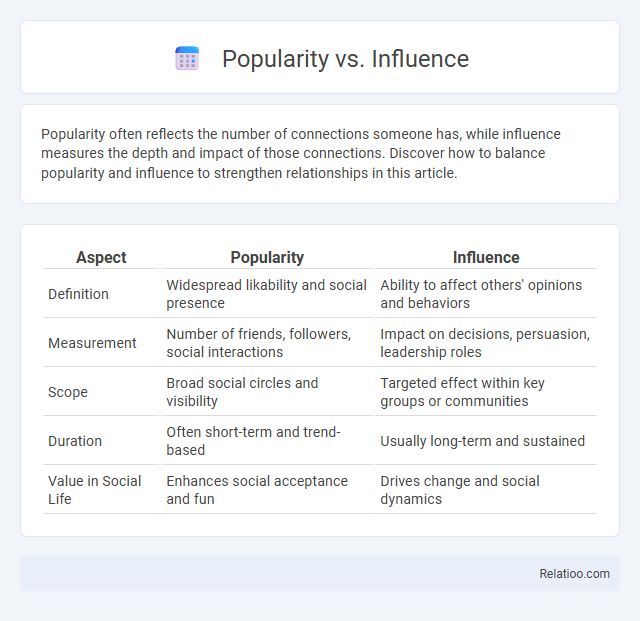 Popularity vs. Influence

Popularity often reflects the number of connections someone has, while influence measures the depth and impact of those connections. Discover how to balance popularity and influence to strengthen relationships in this article.

| Aspect | Popularity | Influence |
|---|---|---|
| Definition | Widespread likability and social presence | Ability to affect others' opinions and behaviors |
| Measurement | Number of friends, followers, social interactions | Impact on decisions, persuasion, leadership roles |
| Scope | Broad social circles and visibility | Targeted effect within key groups or communities |
| Duration | Often short-term and trend-based | Usually long-term and sustained |
| Value in Social Life | Enhances social acceptance and fun | Drives change and social dynamics |

Relatioo.com