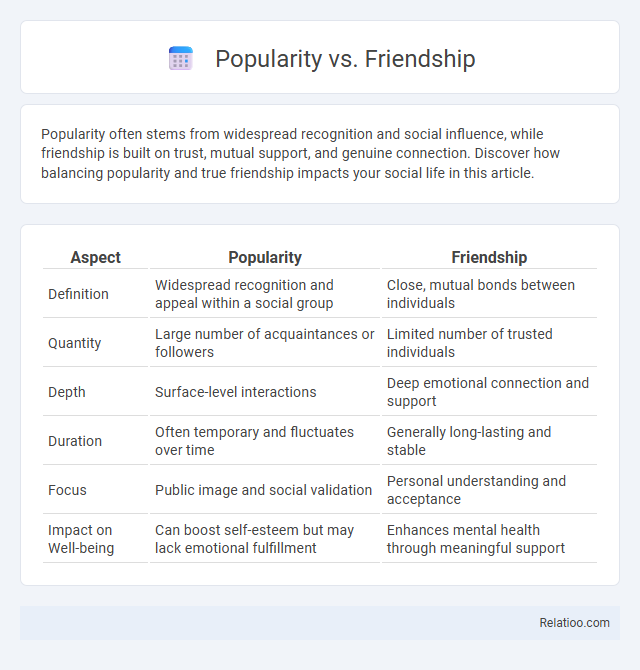 Popularity vs. Friendship

Popularity often stems from widespread recognition and social influence, while friendship is built on trust, mutual support, and genuine connection. Discover how balancing popularity and true friendship impacts your social life in this article.

| Aspect | Popularity | Friendship |
|---|---|---|
| Definition | Widespread recognition and appeal within a social group | Close, mutual bonds between individuals |
| Quantity | Large number of acquaintances or followers | Limited number of trusted individuals |
| Depth | Surface-level interactions | Deep emotional connection and support |
| Duration | Often temporary and fluctuates over time | Generally long-lasting and stable |
| Focus | Public image and social validation | Personal understanding and acceptance |
| Impact on Well-being | Can boost self-esteem but may lack emotional fulfillment | Enhances mental health through meaningful support |

Relatioo.com