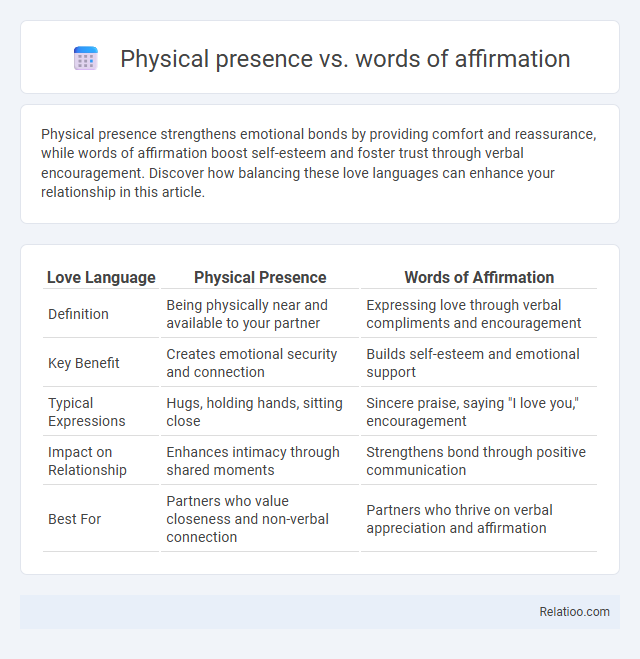 Physical presence vs. words of affirmation

Physical presence strengthens emotional bonds by providing comfort and reassurance, while words of affirmation boost self-esteem and foster trust through verbal encouragement. Discover how balancing these love languages can enhance your relationship in this article.

| Love Language | Physical Presence | Words of Affirmation |
|---|---|---|
| Definition | Being physically near and available to your partner | Expressing love through verbal compliments and encouragement |
| Key Benefit | Creates emotional security and connection | Builds self-esteem and emotional support |
| Typical Expressions | Hugs, holding hands, sitting close | Sincere praise, saying "I love you," encouragement |
| Impact on Relationship | Enhances intimacy through shared moments | Strengthens bond through positive communication |
| Best For | Partners who value closeness and non-verbal connection | Partners who thrive on verbal appreciation and affirmation |

Relatioo.com