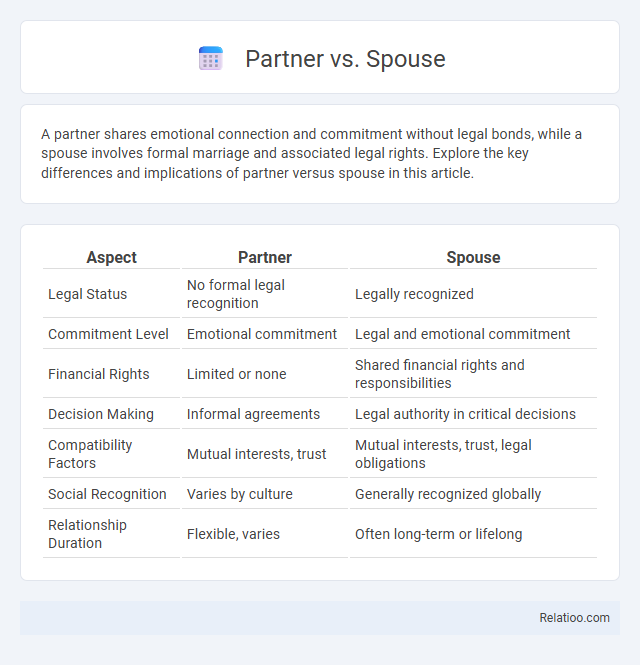 Partner vs. Spouse

A partner shares emotional connection and commitment without legal bonds, while a spouse involves formal marriage and associated legal rights. Explore the key differences and implications of partner versus spouse in this article.

| Aspect | Partner | Spouse |
|---|---|---|
| Legal Status | No formal legal recognition | Legally recognized |
| Commitment Level | Emotional commitment | Legal and emotional commitment |
| Financial Rights | Limited or none | Shared financial rights and responsibilities |
| Decision Making | Informal agreements | Legal authority in critical decisions |
| Compatibility Factors | Mutual interests, trust | Mutual interests, trust, legal obligations |
| Social Recognition | Varies by culture | Generally recognized globally |
| Relationship Duration | Flexible, varies | Often long-term or lifelong |

Relatioo.com