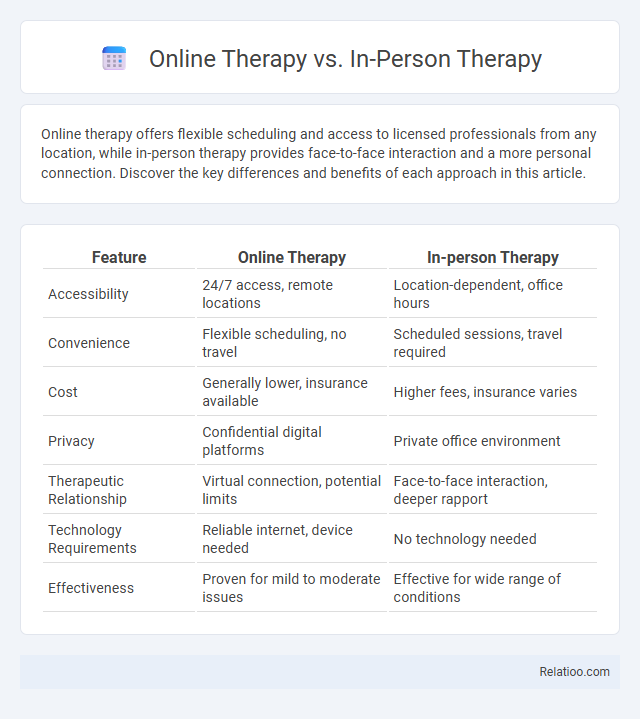 Online Therapy vs. In-Person Therapy

Online therapy offers flexible scheduling and access to licensed professionals from any location, while in-person therapy provides face-to-face interaction and a more personal connection. Discover the key differences and benefits of each approach in this article.

| Feature | Online Therapy | In-person Therapy |
|---|---|---|
| Accessibility | 24/7 access, remote locations | Location-dependent, office hours |
| Convenience | Flexible scheduling, no travel | Scheduled sessions, travel required |
| Cost | Generally lower, insurance available | Higher fees, insurance varies |
| Privacy | Confidential digital platforms | Private office environment |
| Therapeutic Relationship | Virtual connection, potential limits | Face-to-face interaction, deeper rapport |
| Technology Requirements | Reliable internet, device needed | No technology needed |
| Effectiveness | Proven for mild to moderate issues | Effective for wide range of conditions |

Relatioo.com