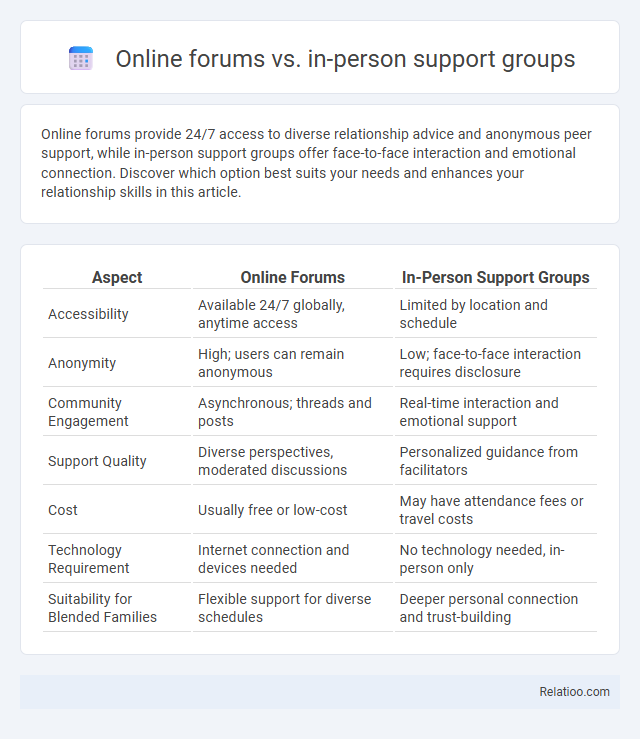 Online forums vs. in-person support groups

Online forums provide 24/7 access to diverse relationship advice and anonymous peer support, while in-person support groups offer face-to-face interaction and emotional connection. Discover which option best suits your needs and enhances your relationship skills in this article.

| Aspect | Online Forums | In-Person Support Groups |
|---|---|---|
| Accessibility | Available 24/7 globally, anytime access | Limited by location and schedule |
| Anonymity | High; users can remain anonymous | Low; face-to-face interaction requires disclosure |
| Community Engagement | Asynchronous; threads and posts | Real-time interaction and emotional support |
| Support Quality | Diverse perspectives, moderated discussions | Personalized guidance from facilitators |
| Cost | Usually free or low-cost | May have attendance fees or travel costs |
| Technology Requirement | Internet connection and devices needed | No technology needed, in-person only |
| Suitability for Blended Families | Flexible support for diverse schedules | Deeper personal connection and trust-building |

Relatioo.com