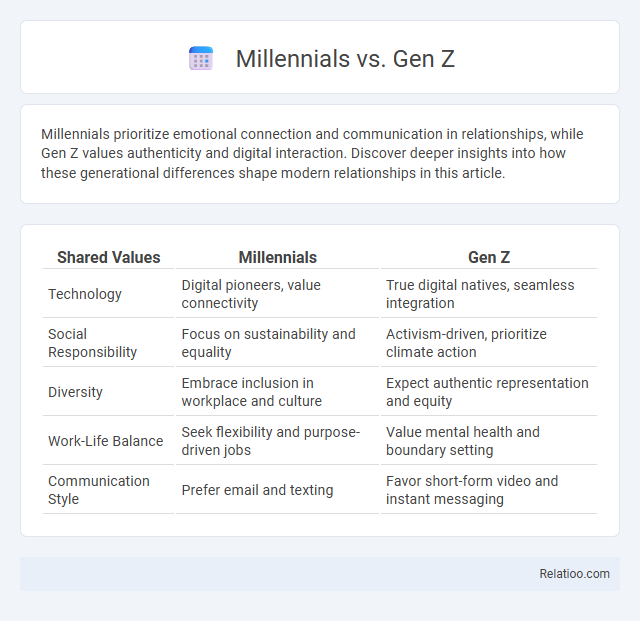 Millennials vs. Gen Z

Millennials prioritize emotional connection and communication in relationships, while Gen Z values authenticity and digital interaction. Discover deeper insights into how these generational differences shape modern relationships in this article.

| Shared Values | Millennials | Gen Z |
|---|---|---|
| Technology | Digital pioneers, value connectivity | True digital natives, seamless integration |
| Social Responsibility | Focus on sustainability and equality | Activism-driven, prioritize climate action |
| Diversity | Embrace inclusion in workplace and culture | Expect authentic representation and equity |
| Work-Life Balance | Seek flexibility and purpose-driven jobs | Value mental health and boundary setting |
| Communication Style | Prefer email and texting | Favor short-form video and instant messaging |

Relatioo.com