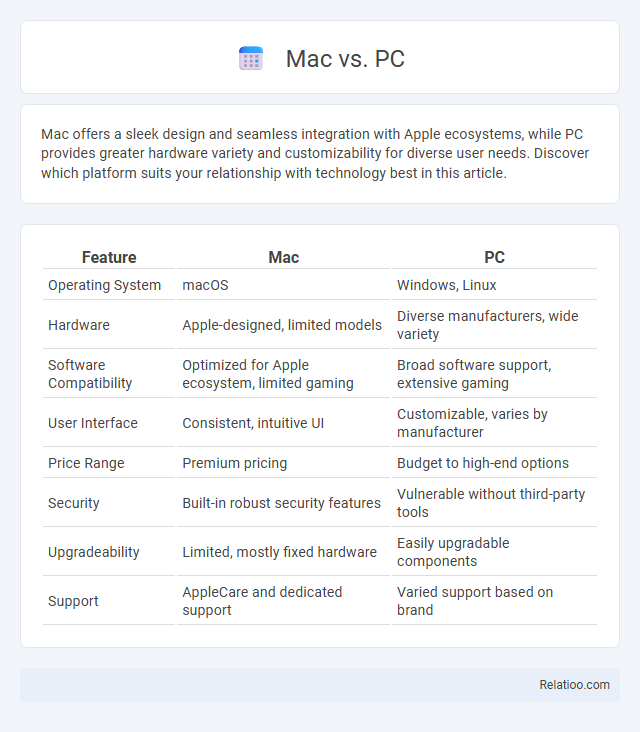 Mac vs. PC

Mac offers a sleek design and seamless integration with Apple ecosystems, while PC provides greater hardware variety and customizability for diverse user needs. Discover which platform suits your relationship with technology best in this article.

| Feature | Mac | PC |
|---|---|---|
| Operating System | macOS | Windows, Linux |
| Hardware | Apple-designed, limited models | Diverse manufacturers, wide variety |
| Software Compatibility | Optimized for Apple ecosystem, limited gaming | Broad software support, extensive gaming |
| User Interface | Consistent, intuitive UI | Customizable, varies by manufacturer |
| Price Range | Premium pricing | Budget to high-end options |
| Security | Built-in robust security features | Vulnerable without third-party tools |
| Upgradeability | Limited, mostly fixed hardware | Easily upgradable components |
| Support | AppleCare and dedicated support | Varied support based on brand |

Relatioo.com