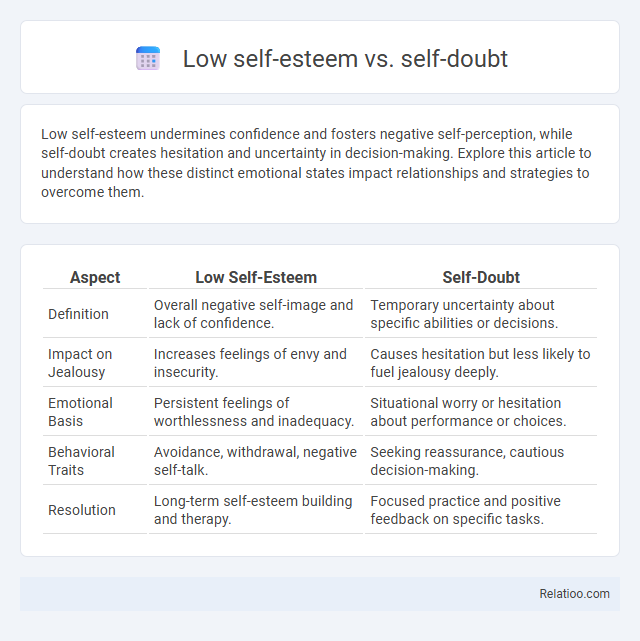 Low self-esteem vs. self-doubt

Low self-esteem undermines confidence and fosters negative self-perception, while self-doubt creates hesitation and uncertainty in decision-making. Explore this article to understand how these distinct emotional states impact relationships and strategies to overcome them.

| Aspect | Low Self-Esteem | Self-Doubt |
|---|---|---|
| Definition | Overall negative self-image and lack of confidence. | Temporary uncertainty about specific abilities or decisions. |
| Impact on Jealousy | Increases feelings of envy and insecurity. | Causes hesitation but less likely to fuel jealousy deeply. |
| Emotional Basis | Persistent feelings of worthlessness and inadequacy. | Situational worry or hesitation about performance or choices. |
| Behavioral Traits | Avoidance, withdrawal, negative self-talk. | Seeking reassurance, cautious decision-making. |
| Resolution | Long-term self-esteem building and therapy. | Focused practice and positive feedback on specific tasks. |

Relatioo.com