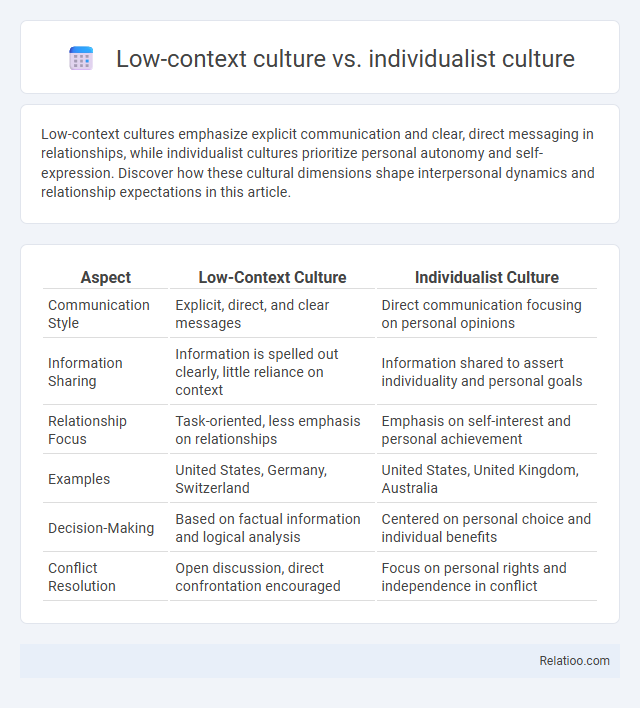 Low-context culture vs. individualist culture

Low-context cultures emphasize explicit communication and clear, direct messaging in relationships, while individualist cultures prioritize personal autonomy and self-expression. Discover how these cultural dimensions shape interpersonal dynamics and relationship expectations in this article.

| Aspect | Low-Context Culture | Individualist Culture |
|---|---|---|
| Communication Style | Explicit, direct, and clear messages | Direct communication focusing on personal opinions |
| Information Sharing | Information is spelled out clearly, little reliance on context | Information shared to assert individuality and personal goals |
| Relationship Focus | Task-oriented, less emphasis on relationships | Emphasis on self-interest and personal achievement |
| Examples | United States, Germany, Switzerland | United States, United Kingdom, Australia |
| Decision-Making | Based on factual information and logical analysis | Centered on personal choice and individual benefits |
| Conflict Resolution | Open discussion, direct confrontation encouraged | Focus on personal rights and independence in conflict |

Relatioo.com