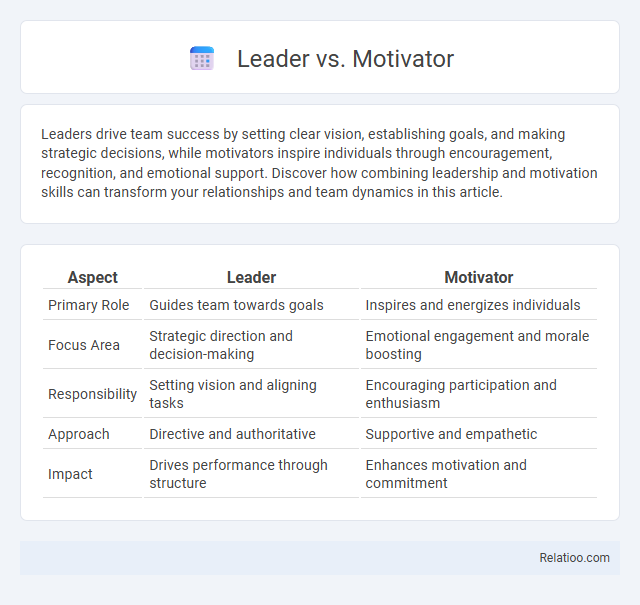 Leader vs. Motivator

Leaders drive team success by setting clear vision, establishing goals, and making strategic decisions, while motivators inspire individuals through encouragement, recognition, and emotional support. Discover how combining leadership and motivation skills can transform your relationships and team dynamics in this article.

| Aspect | Leader | Motivator |
|---|---|---|
| Primary Role | Guides team towards goals | Inspires and energizes individuals |
| Focus Area | Strategic direction and decision-making | Emotional engagement and morale boosting |
| Responsibility | Setting vision and aligning tasks | Encouraging participation and enthusiasm |
| Approach | Directive and authoritative | Supportive and empathetic |
| Impact | Drives performance through structure | Enhances motivation and commitment |

Relatioo.com