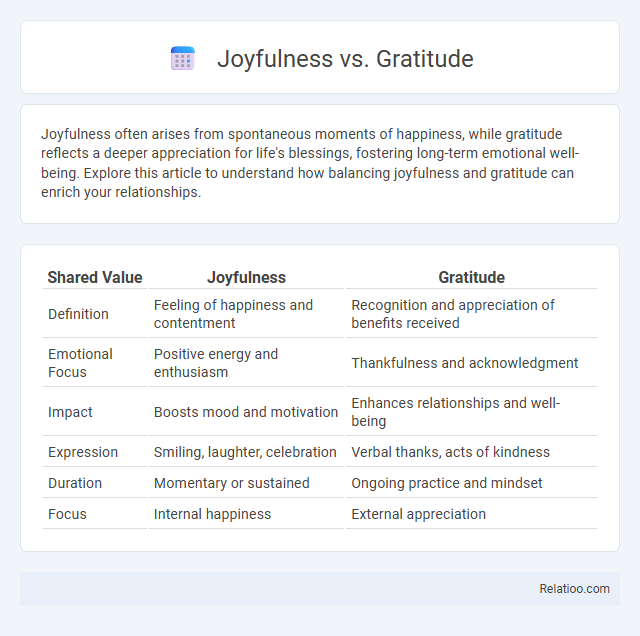 Joyfulness vs. Gratitude

Joyfulness often arises from spontaneous moments of happiness, while gratitude reflects a deeper appreciation for life's blessings, fostering long-term emotional well-being. Explore this article to understand how balancing joyfulness and gratitude can enrich your relationships.

| Shared Value | Joyfulness | Gratitude |
|---|---|---|
| Definition | Feeling of happiness and contentment | Recognition and appreciation of benefits received |
| Emotional Focus | Positive energy and enthusiasm | Thankfulness and acknowledgment |
| Impact | Boosts mood and motivation | Enhances relationships and well-being |
| Expression | Smiling, laughter, celebration | Verbal thanks, acts of kindness |
| Duration | Momentary or sustained | Ongoing practice and mindset |
| Focus | Internal happiness | External appreciation |

Relatioo.com