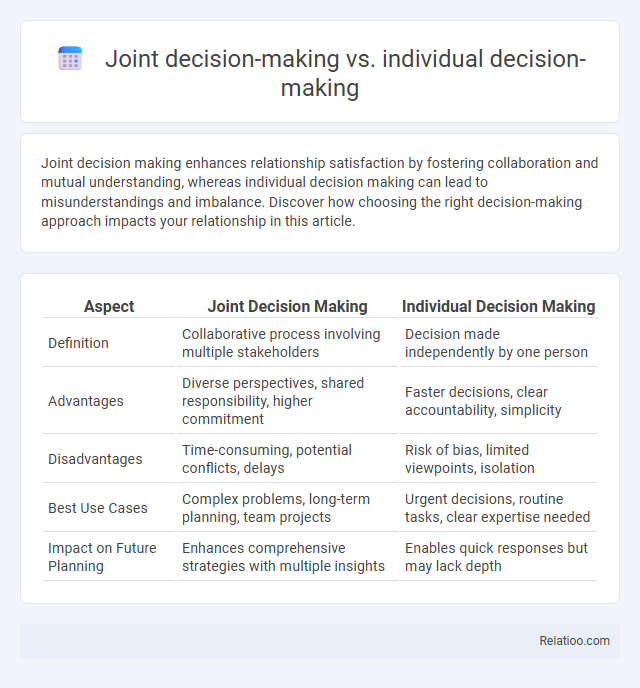 Joint decision-making vs. individual decision-making

Joint decision making enhances relationship satisfaction by fostering collaboration and mutual understanding, whereas individual decision making can lead to misunderstandings and imbalance. Discover how choosing the right decision-making approach impacts your relationship in this article.

| Aspect | Joint Decision Making | Individual Decision Making |
|---|---|---|
| Definition | Collaborative process involving multiple stakeholders | Decision made independently by one person |
| Advantages | Diverse perspectives, shared responsibility, higher commitment | Faster decisions, clear accountability, simplicity |
| Disadvantages | Time-consuming, potential conflicts, delays | Risk of bias, limited viewpoints, isolation |
| Best Use Cases | Complex problems, long-term planning, team projects | Urgent decisions, routine tasks, clear expertise needed |
| Impact on Future Planning | Enhances comprehensive strategies with multiple insights | Enables quick responses but may lack depth |

Relatioo.com