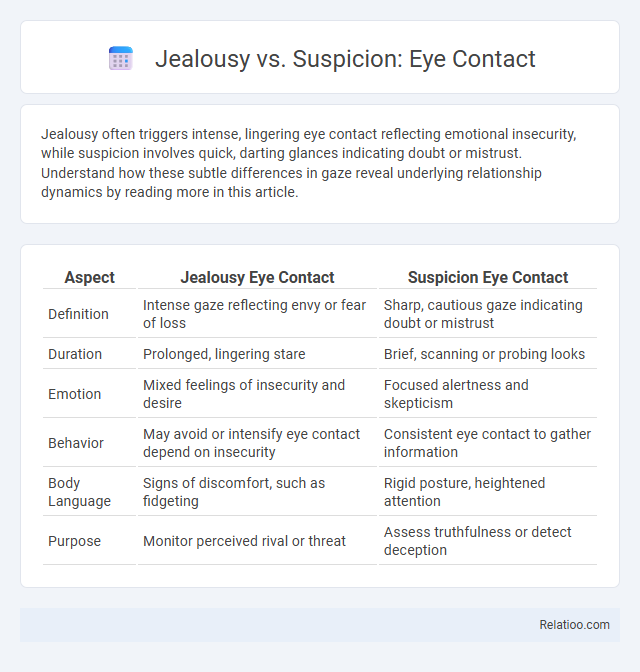 Jealousy vs. Suspicion: Eye Contact

Jealousy often triggers intense, lingering eye contact reflecting emotional insecurity, while suspicion involves quick, darting glances indicating doubt or mistrust. Understand how these subtle differences in gaze reveal underlying relationship dynamics by reading more in this article.

| Aspect | Jealousy Eye Contact | Suspicion Eye Contact |
|---|---|---|
| Definition | Intense gaze reflecting envy or fear of loss | Sharp, cautious gaze indicating doubt or mistrust |
| Duration | Prolonged, lingering stare | Brief, scanning or probing looks |
| Emotion | Mixed feelings of insecurity and desire | Focused alertness and skepticism |
| Behavior | May avoid or intensify eye contact depend on insecurity | Consistent eye contact to gather information |
| Body Language | Signs of discomfort, such as fidgeting | Rigid posture, heightened attention |
| Purpose | Monitor perceived rival or threat | Assess truthfulness or detect deception |

Relatioo.com