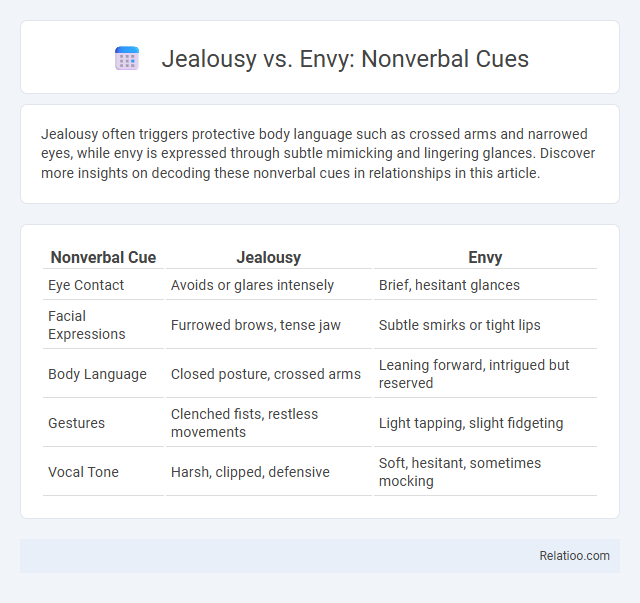 Jealousy vs. Envy: Nonverbal Cues

Jealousy often triggers protective body language such as crossed arms and narrowed eyes, while envy is expressed through subtle mimicking and lingering glances. Discover more insights on decoding these nonverbal cues in relationships in this article.

| Nonverbal Cue | Jealousy | Envy |
|---|---|---|
| Eye Contact | Avoids or glares intensely | Brief, hesitant glances |
| Facial Expressions | Furrowed brows, tense jaw | Subtle smirks or tight lips |
| Body Language | Closed posture, crossed arms | Leaning forward, intrigued but reserved |
| Gestures | Clenched fists, restless movements | Light tapping, slight fidgeting |
| Vocal Tone | Harsh, clipped, defensive | Soft, hesitant, sometimes mocking |

Relatioo.com