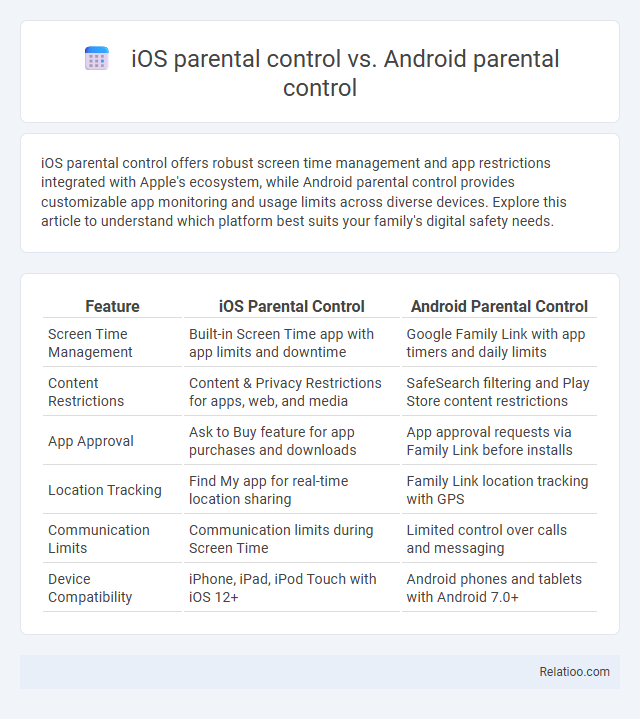 iOS parental control vs. Android parental control

iOS parental control offers robust screen time management and app restrictions integrated with Apple's ecosystem, while Android parental control provides customizable app monitoring and usage limits across diverse devices. Explore this article to understand which platform best suits your family's digital safety needs.

| Feature | iOS Parental Control | Android Parental Control |
|---|---|---|
| Screen Time Management | Built-in Screen Time app with app limits and downtime | Google Family Link with app timers and daily limits |
| Content Restrictions | Content & Privacy Restrictions for apps, web, and media | SafeSearch filtering and Play Store content restrictions |
| App Approval | Ask to Buy feature for app purchases and downloads | App approval requests via Family Link before installs |
| Location Tracking | Find My app for real-time location sharing | Family Link location tracking with GPS |
| Communication Limits | Communication limits during Screen Time | Limited control over calls and messaging |
| Device Compatibility | iPhone, iPad, iPod Touch with iOS 12+ | Android phones and tablets with Android 7.0+ |

Relatioo.com