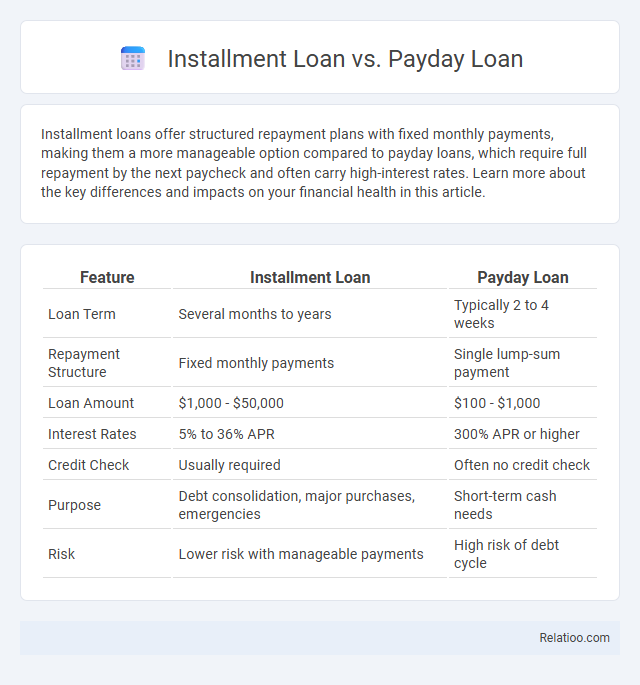 Installment Loan vs. Payday Loan

Installment loans offer structured repayment plans with fixed monthly payments, making them a more manageable option compared to payday loans, which require full repayment by the next paycheck and often carry high-interest rates. Learn more about the key differences and impacts on your financial health in this article.

| Feature | Installment Loan | Payday Loan |
|---|---|---|
| Loan Term | Several months to years | Typically 2 to 4 weeks |
| Repayment Structure | Fixed monthly payments | Single lump-sum payment |
| Loan Amount | \$1,000 - \$50,000 | \$100 - \$1,000 |
| Interest Rates | 5% to 36% APR | 300% APR or higher |
| Credit Check | Usually required | Often no credit check |
| Purpose | Debt consolidation, major purchases, emergencies | Short-term cash needs |
| Risk | Lower risk with manageable payments | High risk of debt cycle |

Relatioo.com