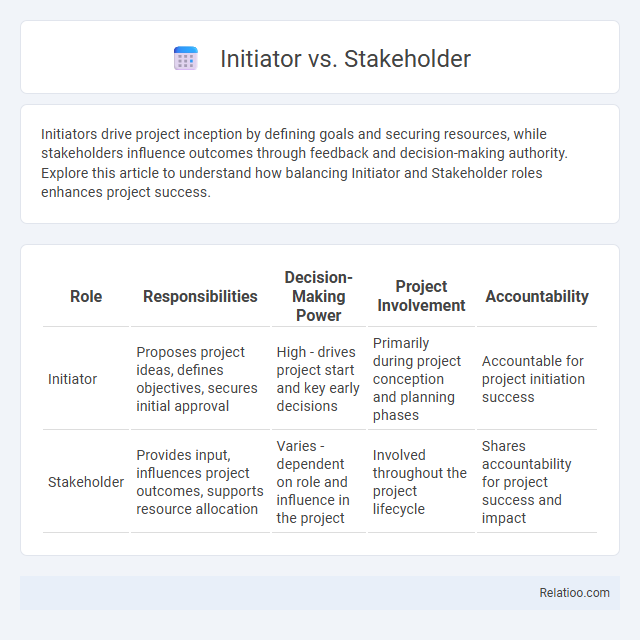 Initiator vs. Stakeholder

Initiators drive project inception by defining goals and securing resources, while stakeholders influence outcomes through feedback and decision-making authority. Explore this article to understand how balancing Initiator and Stakeholder roles enhances project success.

| Role | Responsibilities | Decision-Making Power | Project Involvement | Accountability |
|---|---|---|---|---|
| Initiator | Proposes project ideas, defines objectives, secures initial approval | High - drives project start and key early decisions | Primarily during project conception and planning phases | Accountable for project initiation success |
| Stakeholder | Provides input, influences project outcomes, supports resource allocation | Varies - dependent on role and influence in the project | Involved throughout the project lifecycle | Shares accountability for project success and impact |

Relatioo.com