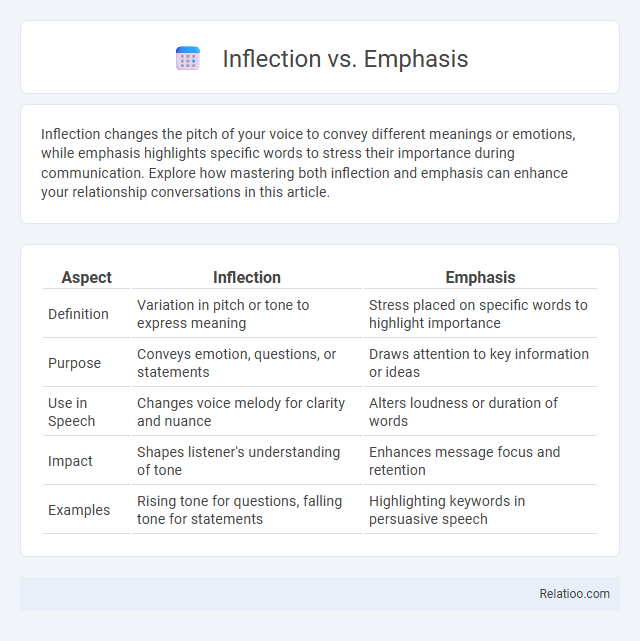 Inflection vs. Emphasis

Inflection changes the pitch of your voice to convey different meanings or emotions, while emphasis highlights specific words to stress their importance during communication. Explore how mastering both inflection and emphasis can enhance your relationship conversations in this article.

| Aspect | Inflection | Emphasis |
|---|---|---|
| Definition | Variation in pitch or tone to express meaning | Stress placed on specific words to highlight importance |
| Purpose | Conveys emotion, questions, or statements | Draws attention to key information or ideas |
| Use in Speech | Changes voice melody for clarity and nuance | Alters loudness or duration of words |
| Impact | Shapes listener's understanding of tone | Enhances message focus and retention |
| Examples | Rising tone for questions, falling tone for statements | Highlighting keywords in persuasive speech |

Relatioo.com