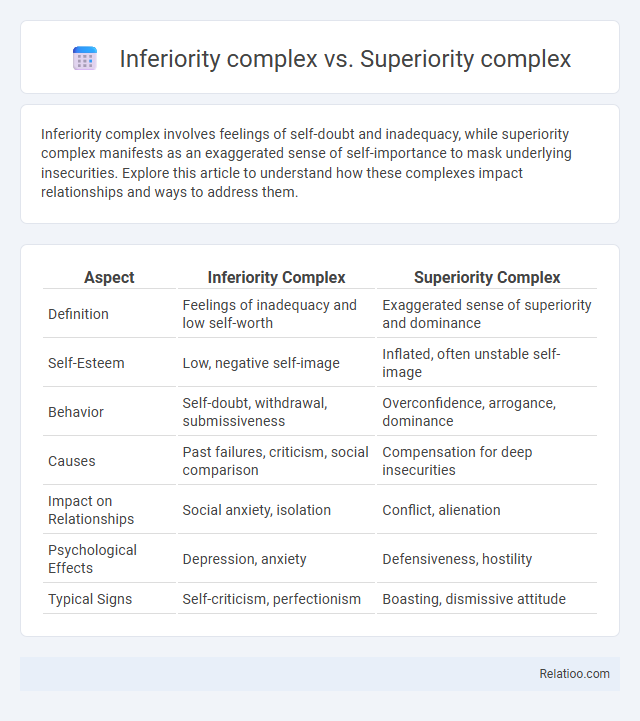 Inferiority complex vs. Superiority complex

Inferiority complex involves feelings of self-doubt and inadequacy, while superiority complex manifests as an exaggerated sense of self-importance to mask underlying insecurities. Explore this article to understand how these complexes impact relationships and ways to address them.

| Aspect | Inferiority Complex | Superiority Complex |
|---|---|---|
| Definition | Feelings of inadequacy and low self-worth | Exaggerated sense of superiority and dominance |
| Self-Esteem | Low, negative self-image | Inflated, often unstable self-image |
| Behavior | Self-doubt, withdrawal, submissiveness | Overconfidence, arrogance, dominance |
| Causes | Past failures, criticism, social comparison | Compensation for deep insecurities |
| Impact on Relationships | Social anxiety, isolation | Conflict, alienation |
| Psychological Effects | Depression, anxiety | Defensiveness, hostility |
| Typical Signs | Self-criticism, perfectionism | Boasting, dismissive attitude |

Relatioo.com