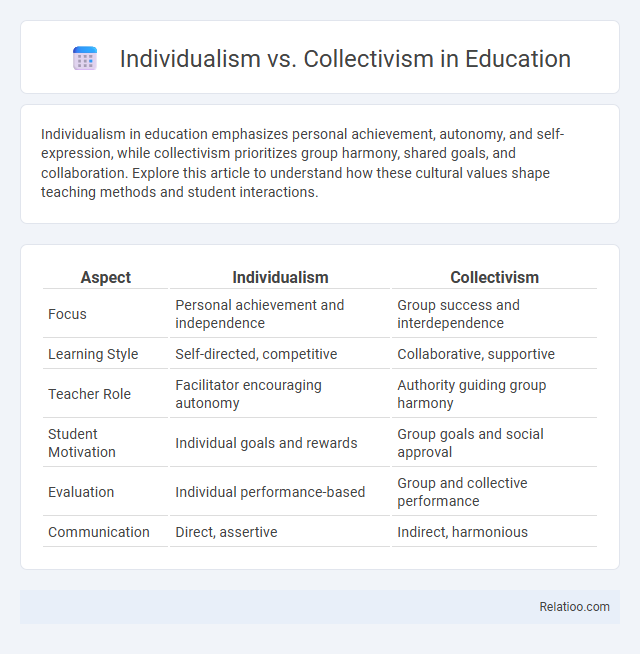 Individualism vs. Collectivism in Education

Individualism in education emphasizes personal achievement, autonomy, and self-expression, while collectivism prioritizes group harmony, shared goals, and collaboration. Explore this article to understand how these cultural values shape teaching methods and student interactions.

| Aspect | Individualism | Collectivism |
|---|---|---|
| Focus | Personal achievement and independence | Group success and interdependence |
| Learning Style | Self-directed, competitive | Collaborative, supportive |
| Teacher Role | Facilitator encouraging autonomy | Authority guiding group harmony |
| Student Motivation | Individual goals and rewards | Group goals and social approval |
| Evaluation | Individual performance-based | Group and collective performance |
| Communication | Direct, assertive | Indirect, harmonious |

Relatioo.com