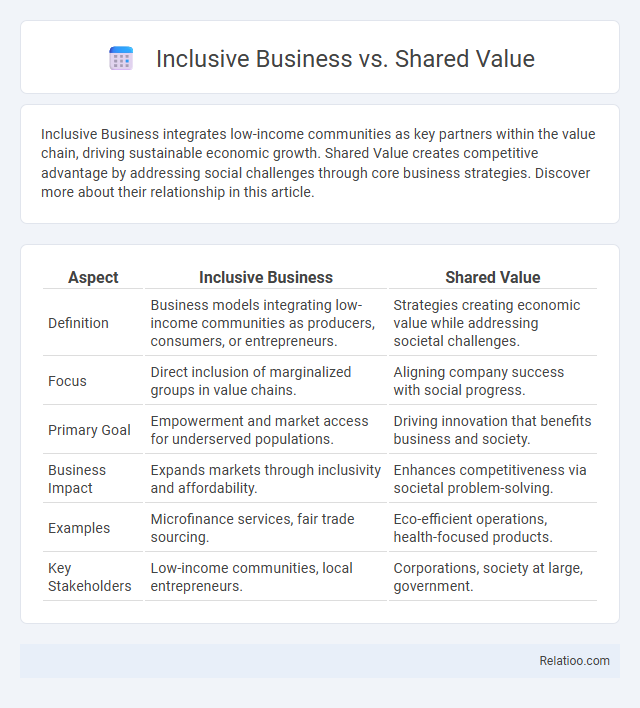 Inclusive Business vs. Shared Value

Inclusive Business integrates low-income communities as key partners within the value chain, driving sustainable economic growth. Shared Value creates competitive advantage by addressing social challenges through core business strategies. Discover more about their relationship in this article.

| Aspect | Inclusive Business | Shared Value |
|---|---|---|
| Definition | Business models integrating low-income communities as producers, consumers, or entrepreneurs. | Strategies creating economic value while addressing societal challenges. |
| Focus | Direct inclusion of marginalized groups in value chains. | Aligning company success with social progress. |
| Primary Goal | Empowerment and market access for underserved populations. | Driving innovation that benefits business and society. |
| Business Impact | Expands markets through inclusivity and affordability. | Enhances competitiveness via societal problem-solving. |
| Examples | Microfinance services, fair trade sourcing. | Eco-efficient operations, health-focused products. |
| Key Stakeholders | Low-income communities, local entrepreneurs. | Corporations, society at large, government. |

Relatioo.com