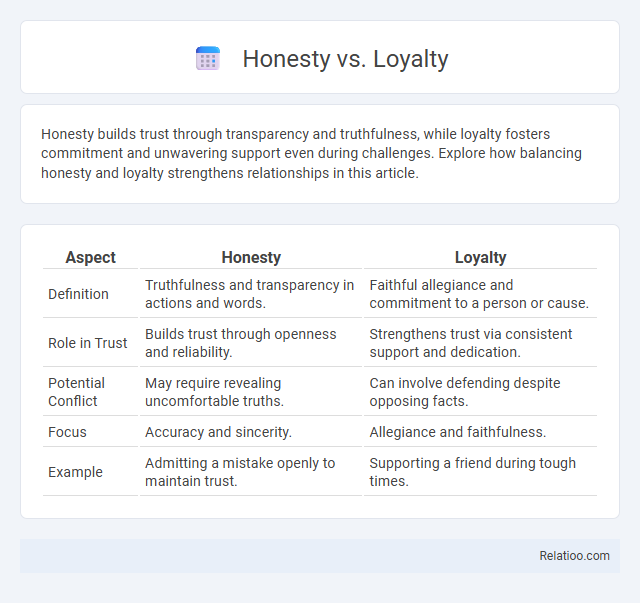 Honesty vs. Loyalty

Honesty builds trust through transparency and truthfulness, while loyalty fosters commitment and unwavering support even during challenges. Explore how balancing honesty and loyalty strengthens relationships in this article.

| Aspect | Honesty | Loyalty |
|---|---|---|
| Definition | Truthfulness and transparency in actions and words. | Faithful allegiance and commitment to a person or cause. |
| Role in Trust | Builds trust through openness and reliability. | Strengthens trust via consistent support and dedication. |
| Potential Conflict | May require revealing uncomfortable truths. | Can involve defending despite opposing facts. |
| Focus | Accuracy and sincerity. | Allegiance and faithfulness. |
| Example | Admitting a mistake openly to maintain trust. | Supporting a friend during tough times. |

Relatioo.com