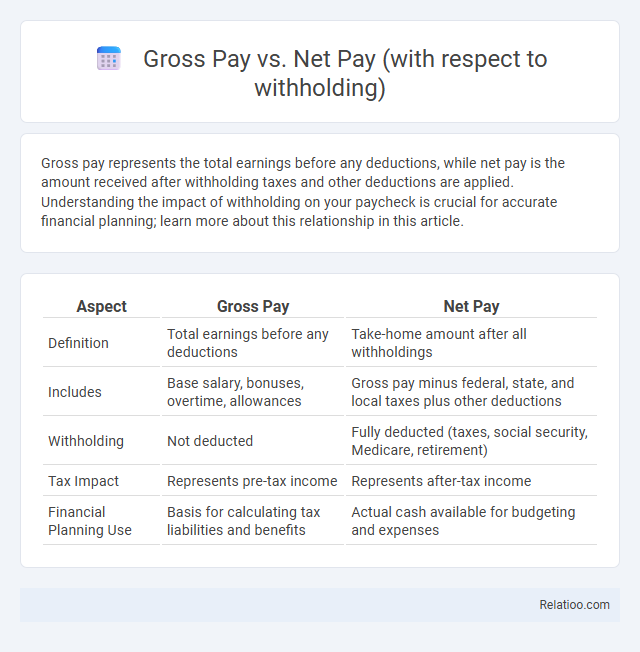 Gross Pay vs. Net Pay (with respect to withholding)

Gross pay represents the total earnings before any deductions, while net pay is the amount received after withholding taxes and other deductions are applied. Understanding the impact of withholding on your paycheck is crucial for accurate financial planning; learn more about this relationship in this article.

| Aspect | Gross Pay | Net Pay |
|---|---|---|
| Definition | Total earnings before any deductions | Take-home amount after all withholdings |
| Includes | Base salary, bonuses, overtime, allowances | Gross pay minus federal, state, and local taxes plus other deductions |
| Withholding | Not deducted | Fully deducted (taxes, social security, Medicare, retirement) |
| Tax Impact | Represents pre-tax income | Represents after-tax income |
| Financial Planning Use | Basis for calculating tax liabilities and benefits | Actual cash available for budgeting and expenses |

Relatioo.com