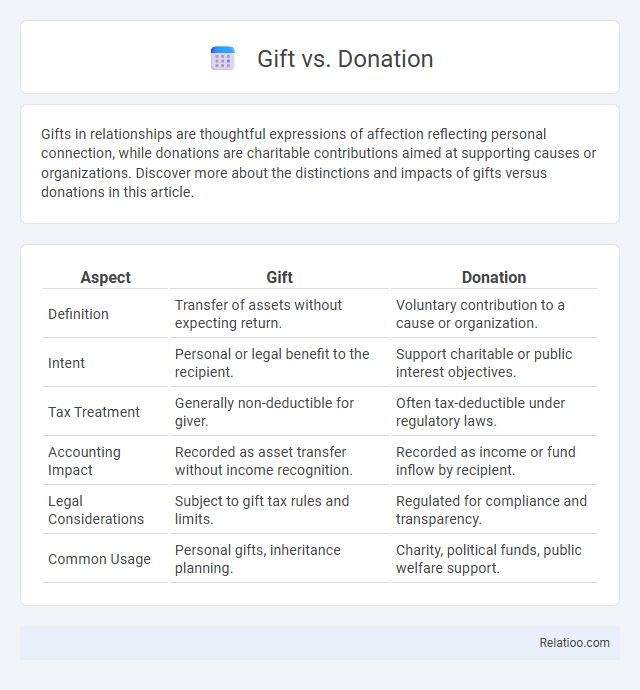 Gift vs. Donation

Gifts in relationships are thoughtful expressions of affection reflecting personal connection, while donations are charitable contributions aimed at supporting causes or organizations. Discover more about the distinctions and impacts of gifts versus donations in this article.

| Aspect | Gift | Donation |
|---|---|---|
| Definition | Transfer of assets without expecting return. | Voluntary contribution to a cause or organization. |
| Intent | Personal or legal benefit to the recipient. | Support charitable or public interest objectives. |
| Tax Treatment | Generally non-deductible for giver. | Often tax-deductible under regulatory laws. |
| Accounting Impact | Recorded as asset transfer without income recognition. | Recorded as income or fund inflow by recipient. |
| Legal Considerations | Subject to gift tax rules and limits. | Regulated for compliance and transparency. |
| Common Usage | Personal gifts, inheritance planning. | Charity, political funds, public welfare support. |

Relatioo.com