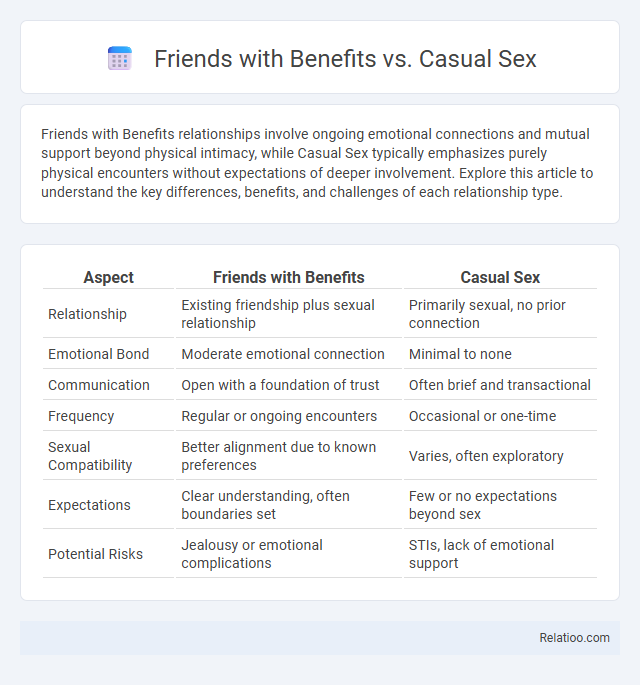 Friends with Benefits vs. Casual Sex

Friends with Benefits relationships involve ongoing emotional connections and mutual support beyond physical intimacy, while Casual Sex typically emphasizes purely physical encounters without expectations of deeper involvement. Explore this article to understand the key differences, benefits, and challenges of each relationship type.

| Aspect | Friends with Benefits | Casual Sex |
|---|---|---|
| Relationship | Existing friendship plus sexual relationship | Primarily sexual, no prior connection |
| Emotional Bond | Moderate emotional connection | Minimal to none |
| Communication | Open with a foundation of trust | Often brief and transactional |
| Frequency | Regular or ongoing encounters | Occasional or one-time |
| Sexual Compatibility | Better alignment due to known preferences | Varies, often exploratory |
| Expectations | Clear understanding, often boundaries set | Few or no expectations beyond sex |
| Potential Risks | Jealousy or emotional complications | STIs, lack of emotional support |

Relatioo.com