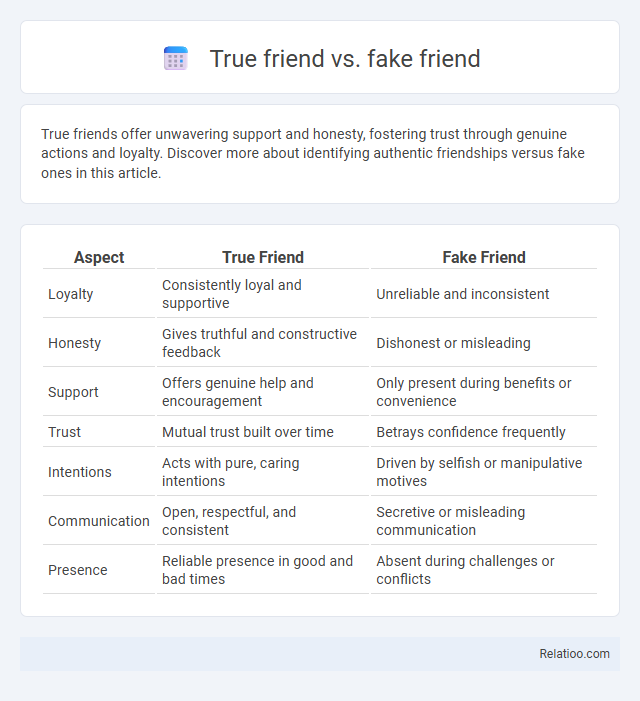 True friend vs. fake friend

True friends offer unwavering support and honesty, fostering trust through genuine actions and loyalty. Discover more about identifying authentic friendships versus fake ones in this article.

| Aspect | True Friend | Fake Friend |
|---|---|---|
| Loyalty | Consistently loyal and supportive | Unreliable and inconsistent |
| Honesty | Gives truthful and constructive feedback | Dishonest or misleading |
| Support | Offers genuine help and encouragement | Only present during benefits or convenience |
| Trust | Mutual trust built over time | Betrays confidence frequently |
| Intentions | Acts with pure, caring intentions | Driven by selfish or manipulative motives |
| Communication | Open, respectful, and consistent | Secretive or misleading communication |
| Presence | Reliable presence in good and bad times | Absent during challenges or conflicts |

Relatioo.com