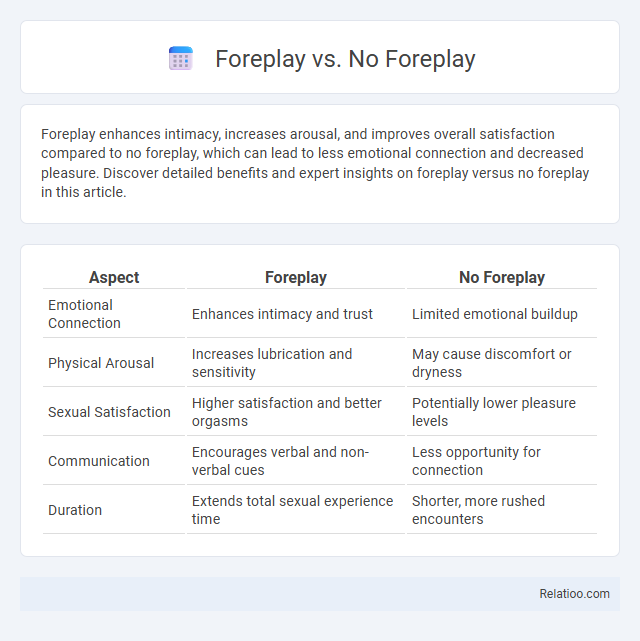 Foreplay vs. No Foreplay

Foreplay enhances intimacy, increases arousal, and improves overall satisfaction compared to no foreplay, which can lead to less emotional connection and decreased pleasure. Discover detailed benefits and expert insights on foreplay versus no foreplay in this article.

| Aspect | Foreplay | No Foreplay |
|---|---|---|
| Emotional Connection | Enhances intimacy and trust | Limited emotional buildup |
| Physical Arousal | Increases lubrication and sensitivity | May cause discomfort or dryness |
| Sexual Satisfaction | Higher satisfaction and better orgasms | Potentially lower pleasure levels |
| Communication | Encourages verbal and non-verbal cues | Less opportunity for connection |
| Duration | Extends total sexual experience time | Shorter, more rushed encounters |

Relatioo.com