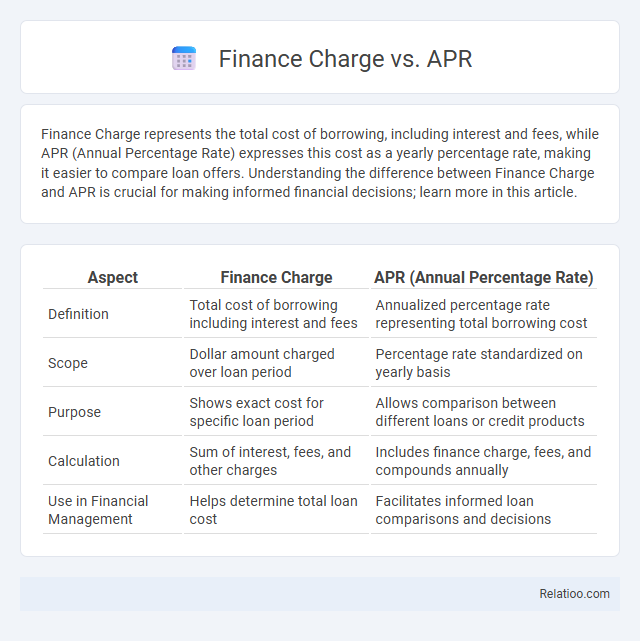 Finance Charge vs. APR

Finance Charge represents the total cost of borrowing, including interest and fees, while APR (Annual Percentage Rate) expresses this cost as a yearly percentage rate, making it easier to compare loan offers. Understanding the difference between Finance Charge and APR is crucial for making informed financial decisions; learn more in this article.

| Aspect | Finance Charge | APR (Annual Percentage Rate) |
|---|---|---|
| Definition | Total cost of borrowing including interest and fees | Annualized percentage rate representing total borrowing cost |
| Scope | Dollar amount charged over loan period | Percentage rate standardized on yearly basis |
| Purpose | Shows exact cost for specific loan period | Allows comparison between different loans or credit products |
| Calculation | Sum of interest, fees, and other charges | Includes finance charge, fees, and compounds annually |
| Use in Financial Management | Helps determine total loan cost | Facilitates informed loan comparisons and decisions |

Relatioo.com