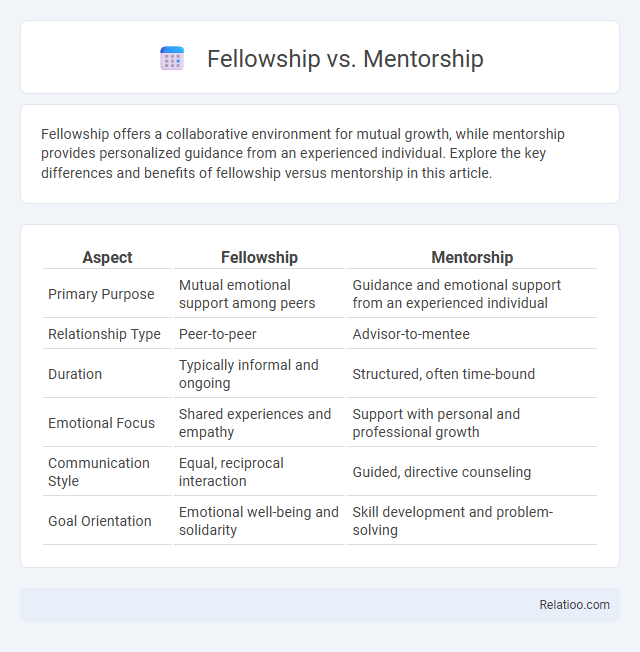 Fellowship vs. Mentorship

Fellowship offers a collaborative environment for mutual growth, while mentorship provides personalized guidance from an experienced individual. Explore the key differences and benefits of fellowship versus mentorship in this article.

| Aspect | Fellowship | Mentorship |
|---|---|---|
| Primary Purpose | Mutual emotional support among peers | Guidance and emotional support from an experienced individual |
| Relationship Type | Peer-to-peer | Advisor-to-mentee |
| Duration | Typically informal and ongoing | Structured, often time-bound |
| Emotional Focus | Shared experiences and empathy | Support with personal and professional growth |
| Communication Style | Equal, reciprocal interaction | Guided, directive counseling |
| Goal Orientation | Emotional well-being and solidarity | Skill development and problem-solving |

Relatioo.com