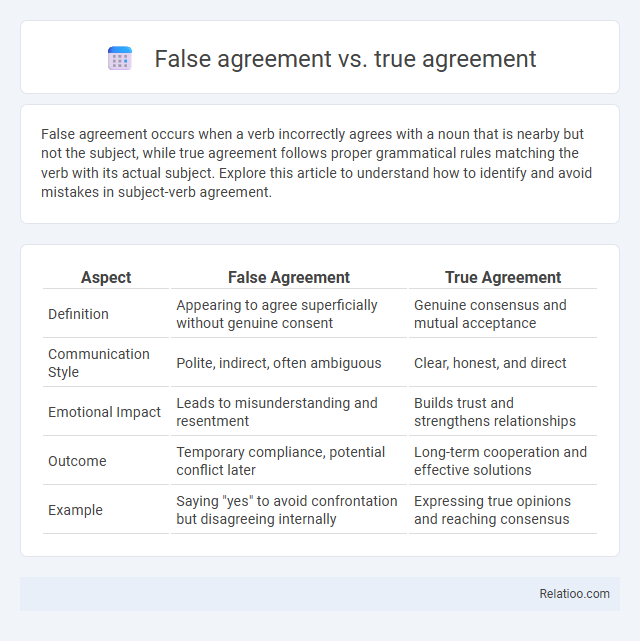 False agreement vs. true agreement

False agreement occurs when a verb incorrectly agrees with a noun that is nearby but not the subject, while true agreement follows proper grammatical rules matching the verb with its actual subject. Explore this article to understand how to identify and avoid mistakes in subject-verb agreement.

| Aspect | False Agreement | True Agreement |
|---|---|---|
| Definition | Appearing to agree superficially without genuine consent | Genuine consensus and mutual acceptance |
| Communication Style | Polite, indirect, often ambiguous | Clear, honest, and direct |
| Emotional Impact | Leads to misunderstanding and resentment | Builds trust and strengthens relationships |
| Outcome | Temporary compliance, potential conflict later | Long-term cooperation and effective solutions |
| Example | Saying "yes" to avoid confrontation but disagreeing internally | Expressing true opinions and reaching consensus |

Relatioo.com