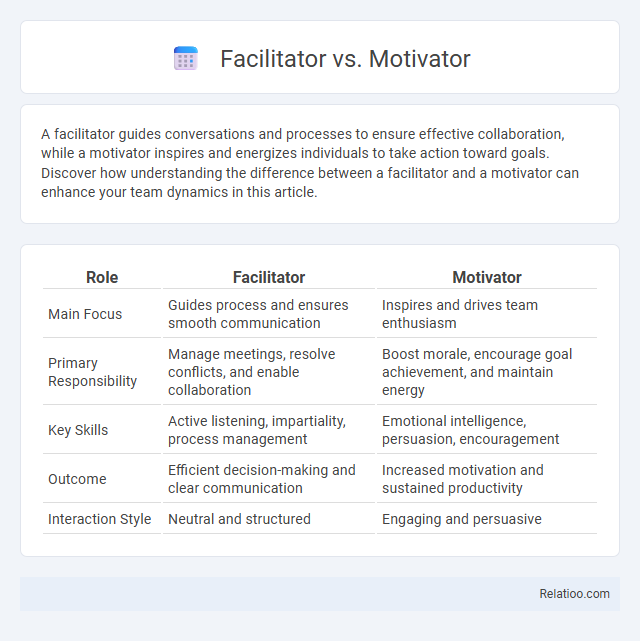 Facilitator vs. Motivator

A facilitator guides conversations and processes to ensure effective collaboration, while a motivator inspires and energizes individuals to take action toward goals. Discover how understanding the difference between a facilitator and a motivator can enhance your team dynamics in this article.

| Role | Facilitator | Motivator |
|---|---|---|
| Main Focus | Guides process and ensures smooth communication | Inspires and drives team enthusiasm |
| Primary Responsibility | Manage meetings, resolve conflicts, and enable collaboration | Boost morale, encourage goal achievement, and maintain energy |
| Key Skills | Active listening, impartiality, process management | Emotional intelligence, persuasion, encouragement |
| Outcome | Efficient decision-making and clear communication | Increased motivation and sustained productivity |
| Interaction Style | Neutral and structured | Engaging and persuasive |

Relatioo.com