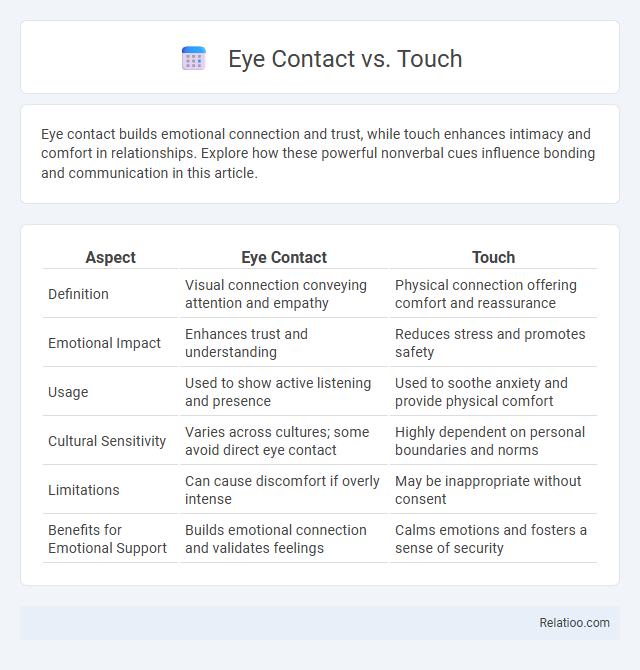 Eye Contact vs. Touch

Eye contact builds emotional connection and trust, while touch enhances intimacy and comfort in relationships. Explore how these powerful nonverbal cues influence bonding and communication in this article.

| Aspect | Eye Contact | Touch |
|---|---|---|
| Definition | Visual connection conveying attention and empathy | Physical connection offering comfort and reassurance |
| Emotional Impact | Enhances trust and understanding | Reduces stress and promotes safety |
| Usage | Used to show active listening and presence | Used to soothe anxiety and provide physical comfort |
| Cultural Sensitivity | Varies across cultures; some avoid direct eye contact | Highly dependent on personal boundaries and norms |
| Limitations | Can cause discomfort if overly intense | May be inappropriate without consent |
| Benefits for Emotional Support | Builds emotional connection and validates feelings | Calms emotions and fosters a sense of security |

Relatioo.com