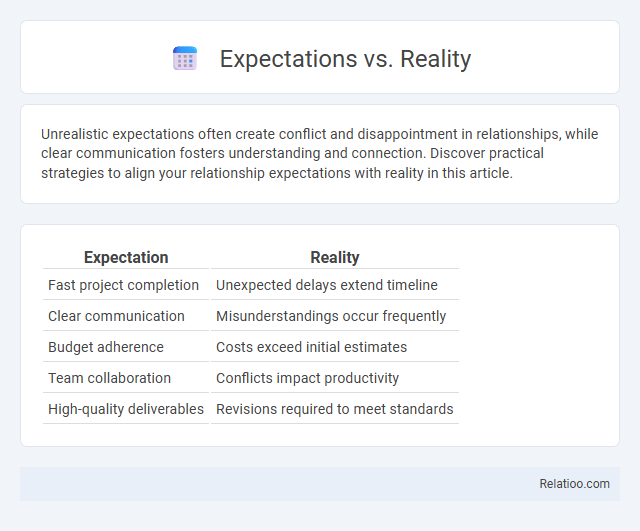 Expectations vs. Reality

Unrealistic expectations often create conflict and disappointment in relationships, while clear communication fosters understanding and connection. Discover practical strategies to align your relationship expectations with reality in this article.

| Expectation | Reality |
|---|---|
| Fast project completion | Unexpected delays extend timeline |
| Clear communication | Misunderstandings occur frequently |
| Budget adherence | Costs exceed initial estimates |
| Team collaboration | Conflicts impact productivity |
| High-quality deliverables | Revisions required to meet standards |

Relatioo.com