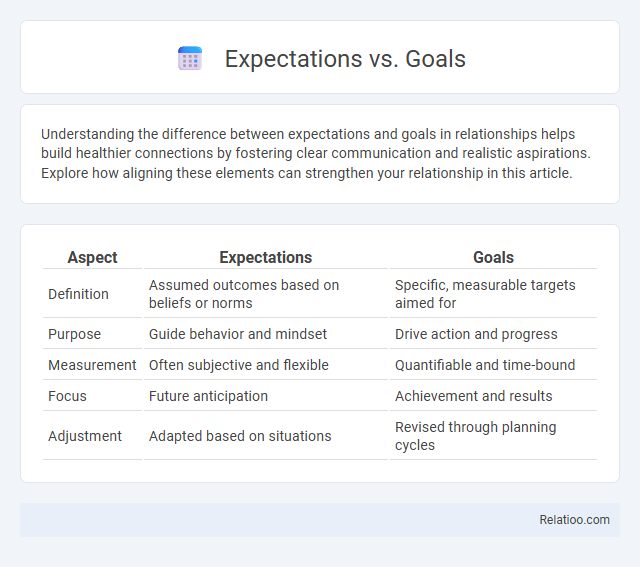 Expectations vs. Goals

Understanding the difference between expectations and goals in relationships helps build healthier connections by fostering clear communication and realistic aspirations. Explore how aligning these elements can strengthen your relationship in this article.

| Aspect | Expectations | Goals |
|---|---|---|
| Definition | Assumed outcomes based on beliefs or norms | Specific, measurable targets aimed for |
| Purpose | Guide behavior and mindset | Drive action and progress |
| Measurement | Often subjective and flexible | Quantifiable and time-bound |
| Focus | Future anticipation | Achievement and results |
| Adjustment | Adapted based on situations | Revised through planning cycles |

Relatioo.com