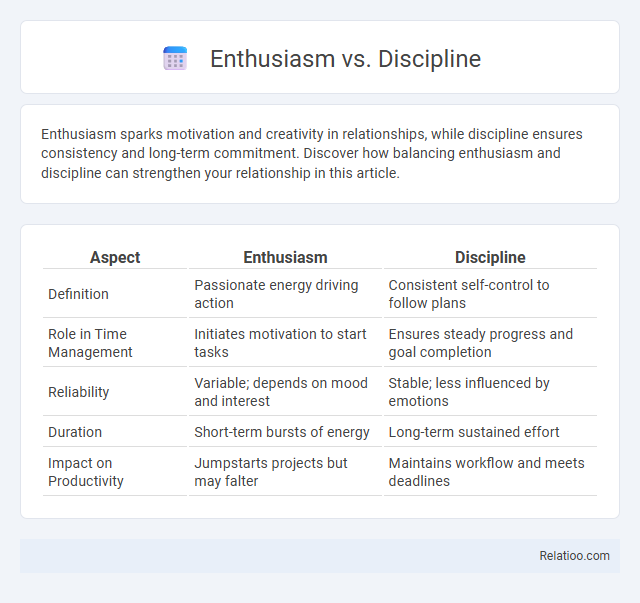 Enthusiasm vs. Discipline

Enthusiasm sparks motivation and creativity in relationships, while discipline ensures consistency and long-term commitment. Discover how balancing enthusiasm and discipline can strengthen your relationship in this article.

| Aspect | Enthusiasm | Discipline |
|---|---|---|
| Definition | Passionate energy driving action | Consistent self-control to follow plans |
| Role in Time Management | Initiates motivation to start tasks | Ensures steady progress and goal completion |
| Reliability | Variable; depends on mood and interest | Stable; less influenced by emotions |
| Duration | Short-term bursts of energy | Long-term sustained effort |
| Impact on Productivity | Jumpstarts projects but may falter | Maintains workflow and meets deadlines |

Relatioo.com