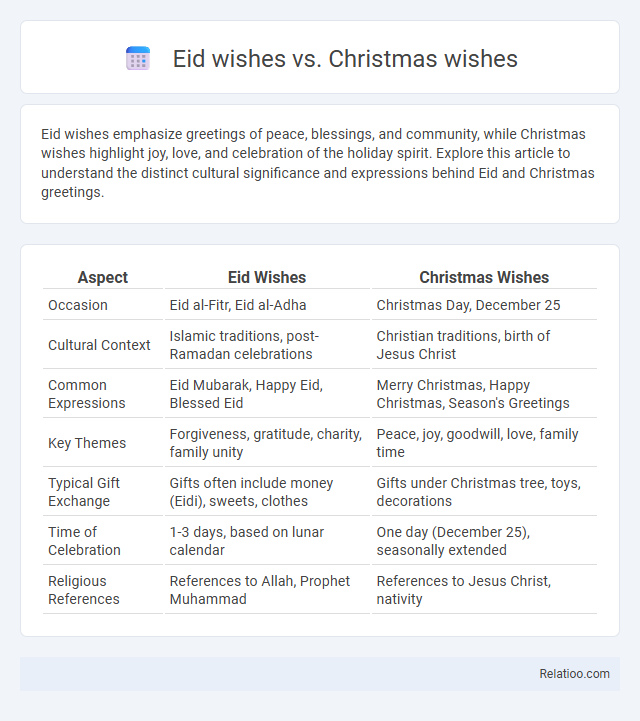 Eid wishes vs. Christmas wishes

Eid wishes emphasize greetings of peace, blessings, and community, while Christmas wishes highlight joy, love, and celebration of the holiday spirit. Explore this article to understand the distinct cultural significance and expressions behind Eid and Christmas greetings.

| Aspect | Eid Wishes | Christmas Wishes |
|---|---|---|
| Occasion | Eid al-Fitr, Eid al-Adha | Christmas Day, December 25 |
| Cultural Context | Islamic traditions, post-Ramadan celebrations | Christian traditions, birth of Jesus Christ |
| Common Expressions | Eid Mubarak, Happy Eid, Blessed Eid | Merry Christmas, Happy Christmas, Season's Greetings |
| Key Themes | Forgiveness, gratitude, charity, family unity | Peace, joy, goodwill, love, family time |
| Typical Gift Exchange | Gifts often include money (Eidi), sweets, clothes | Gifts under Christmas tree, toys, decorations |
| Time of Celebration | 1-3 days, based on lunar calendar | One day (December 25), seasonally extended |
| Religious References | References to Allah, Prophet Muhammad | References to Jesus Christ, nativity |

Relatioo.com