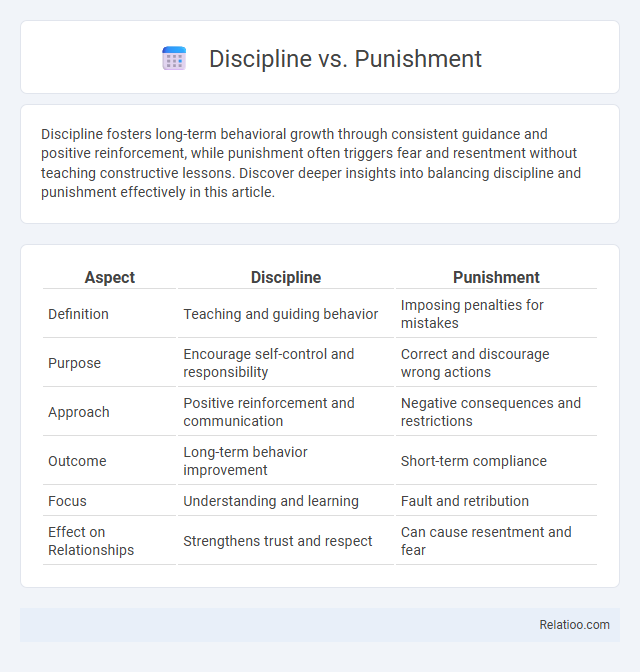 Discipline vs. Punishment

Discipline fosters long-term behavioral growth through consistent guidance and positive reinforcement, while punishment often triggers fear and resentment without teaching constructive lessons. Discover deeper insights into balancing discipline and punishment effectively in this article.

| Aspect | Discipline | Punishment |
|---|---|---|
| Definition | Teaching and guiding behavior | Imposing penalties for mistakes |
| Purpose | Encourage self-control and responsibility | Correct and discourage wrong actions |
| Approach | Positive reinforcement and communication | Negative consequences and restrictions |
| Outcome | Long-term behavior improvement | Short-term compliance |
| Focus | Understanding and learning | Fault and retribution |
| Effect on Relationships | Strengthens trust and respect | Can cause resentment and fear |

Relatioo.com